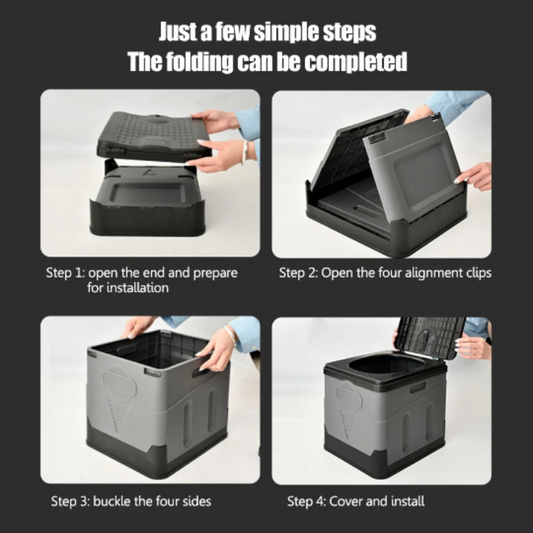 Just a few simple steps
The folding can be completed

Step 1: open the end and prepare for installation

Step 2: Open the four alignment clips

Step 3: buckle the four sides

Step 4: Cover and install