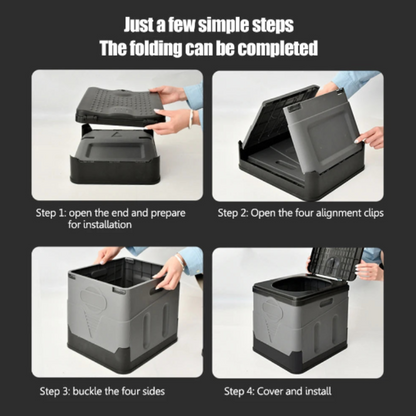 Just a few simple steps
The folding can be completed

Step 1: open the end and prepare for installation

Step 2: Open the four alignment clips

Step 3: buckle the four sides

Step 4: Cover and install