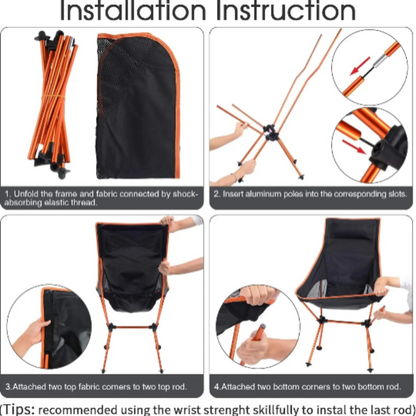 Installation Instruction

1. Unfold the frame and fabric connected by shock-absorbing elastic thread.

2. Insert aluminum poles into the corresponding slots.

3.Attached two top fabric corners to two top rod.

4.Attached two bottom corners to two bottom rod.

(Tips: recommended using the wrist strenght skillfully to instal the last rod)