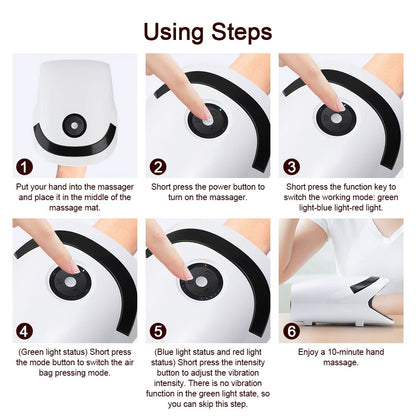 Using Steps

1
Put your hand into the massager and place it in the middle of the massage mat.

2
Short press the power button to turn on the massager.

3
Short press the function key to switch the working mode: green light-blue light-red light.

4
(Green light status) Short press the mode button to switch the air bag pressing mode.

5
(Blue light status and red light status) Short press the intensity button to adjust the vibration intensity. There is no vibration function in the green light state, so you can skip this step.

6
Enjoy a 10-minute hand massage.