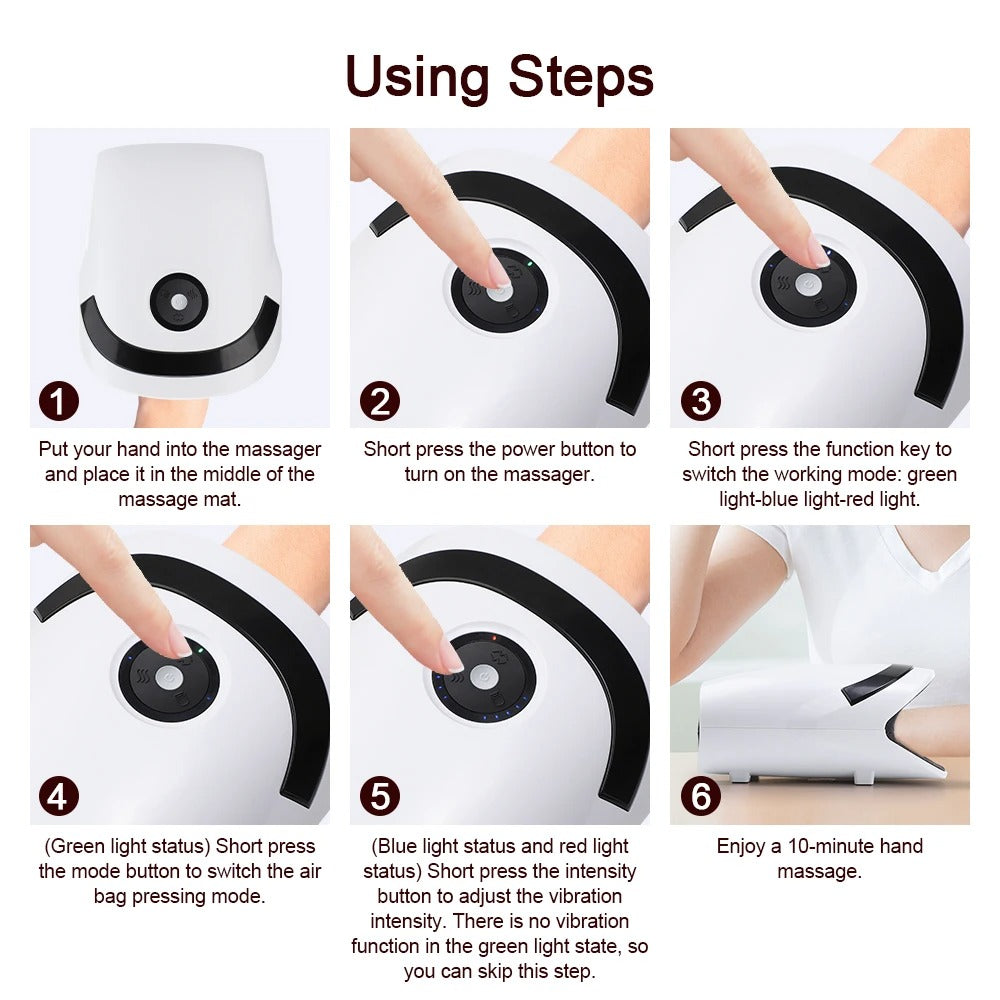 Using Steps

1
Put your hand into the massager and place it in the middle of the massage mat.

2
Short press the power button to turn on the massager.

3
Short press the function key to switch the working mode: green light-blue light-red light.

4
(Green light status) Short press the mode button to switch the air bag pressing mode.

5
(Blue light status and red light status) Short press the intensity button to adjust the vibration intensity. There is no vibration function in the green light state, so you can skip this step.

6
Enjoy a 10-minute hand massage.