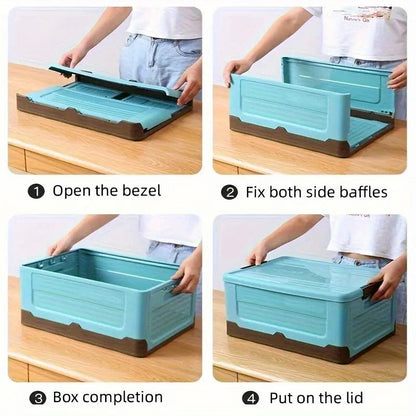 ❶ Open the bezel

❷ Fix both side baffles

❸ Box completion

❹ Put on the lid