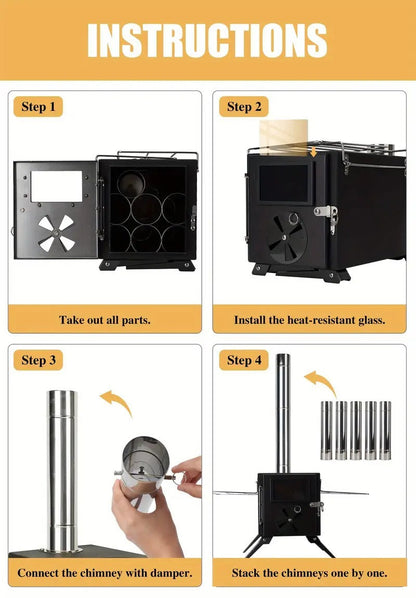 INSTRUCTIONS

Step 1

Take out all parts.

Step 2

Install the heat-resistant glass.

Step 3

Connect the chimney with damper.

Step 4

Stack the chimneys one by one.