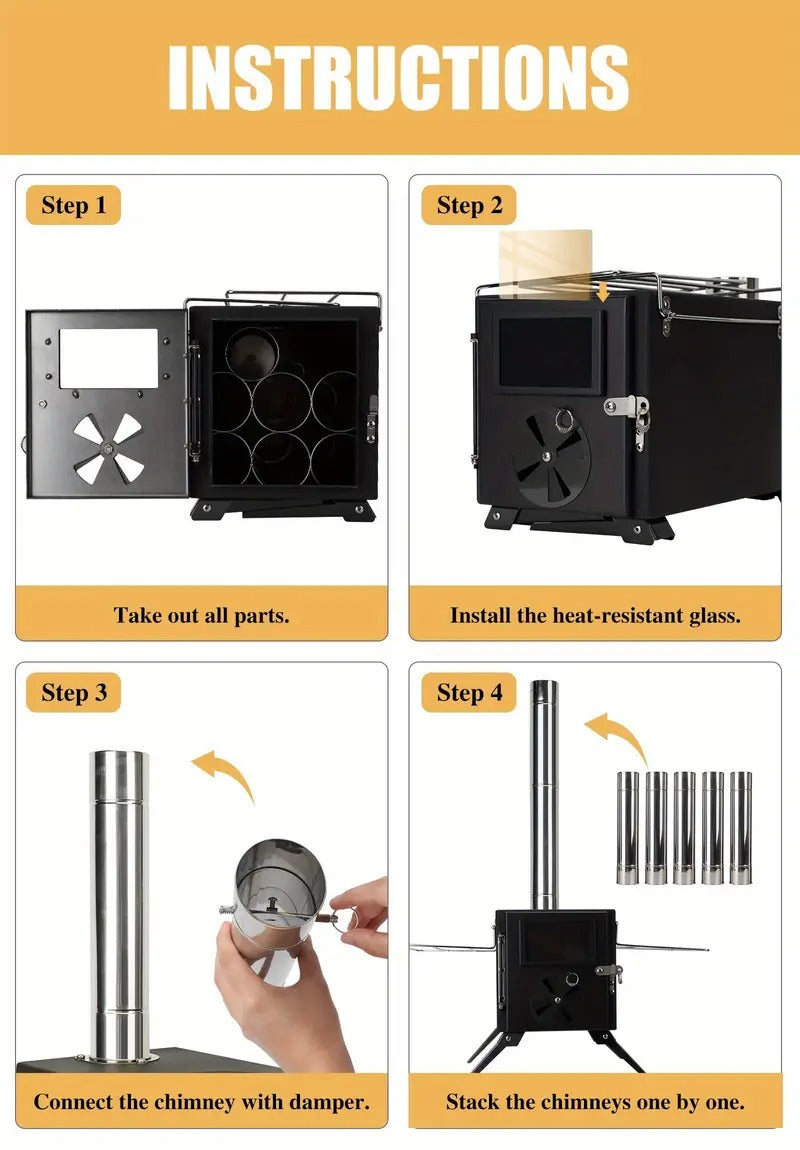 INSTRUCTIONS

Step 1

Take out all parts.

Step 2

Install the heat-resistant glass.

Step 3

Connect the chimney with damper.

Step 4

Stack the chimneys one by one.