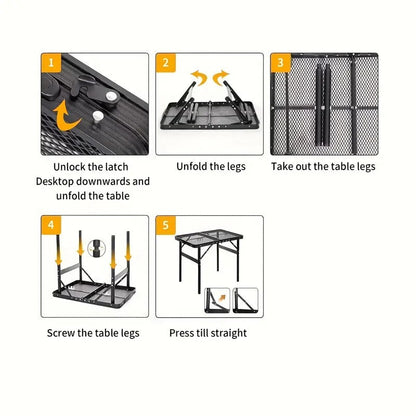 1

Unlock the latch
Desktop downwards and
unfold the table

2

Unfold the legs

3

Take out the table legs

4

Screw the table legs

5

Press till straight