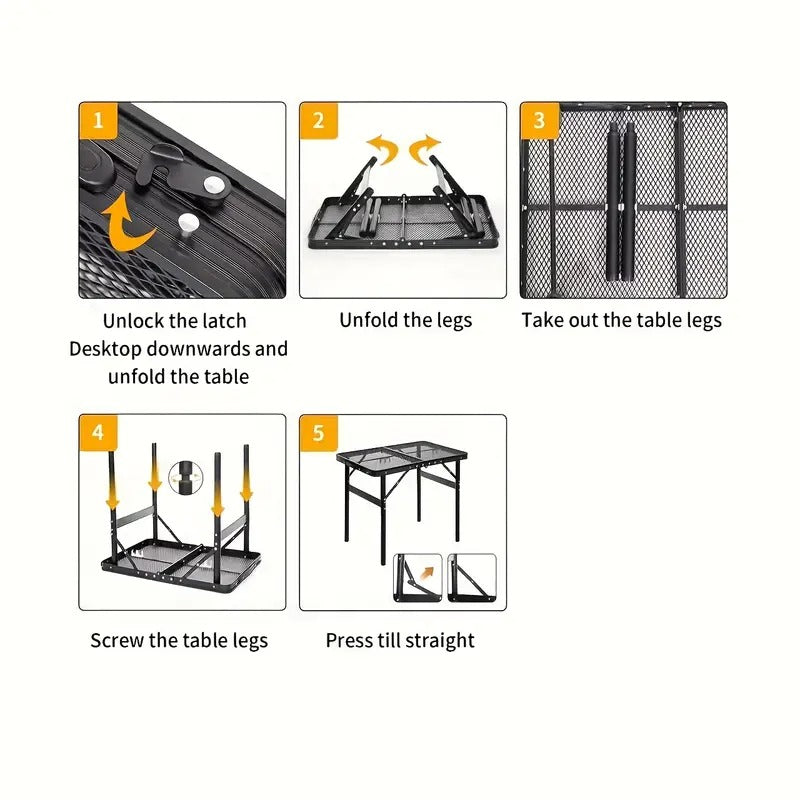 1

Unlock the latch
Desktop downwards and unfold the table

2

Unfold the legs

3

Take out the table legs

4

Screw the table legs

5

Press till straight