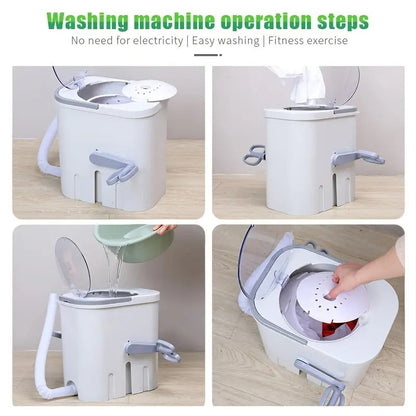 Washing machine operation steps

No need for electricity | Easy washing | Fitness exercise