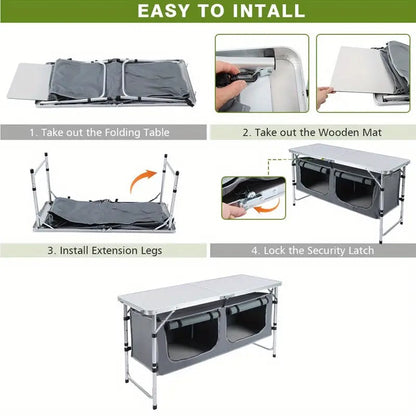 EASY TO INTALL

1. Take out the Folding Table

2. Take out the Wooden Mat

3. Install Extension Legs

4. Lock the Security Latch