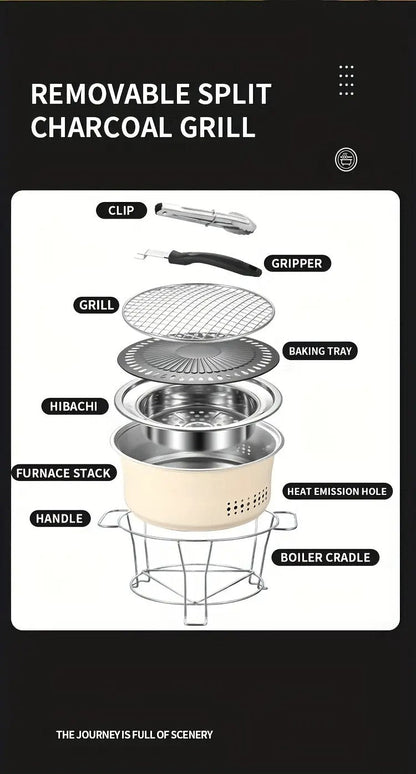 REMOVABLE SPLIT CHARCOAL GRILL

CLIP

GRIPPER

GRILL

BAKING TRAY

HIBACHI

FURNACE STACK

HEAT EMISSION HOLE

HANDLE

BOILER CRADLE

THE JOURNEY IS FULL OF SCENERY