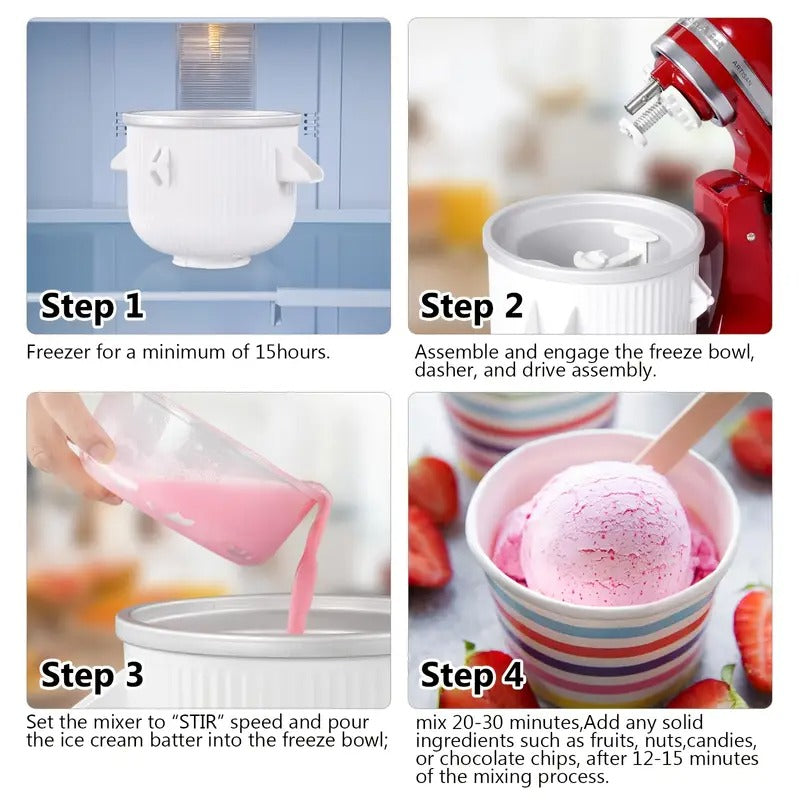 Step 1

Freezer for a minimum of 15hours.

ARTISAN

Step 2

Assemble and engage the freeze bowl, dasher, and drive assembly.

Step 3

Set the mixer to "STIR" speed and pour the ice cream batter into the freeze bowl;

Step 4

mix 20-30 minutes,Add any solid ingredients such as fruits, nuts,candies, or chocolate chips, after 12-15 minutes of the mixing process.