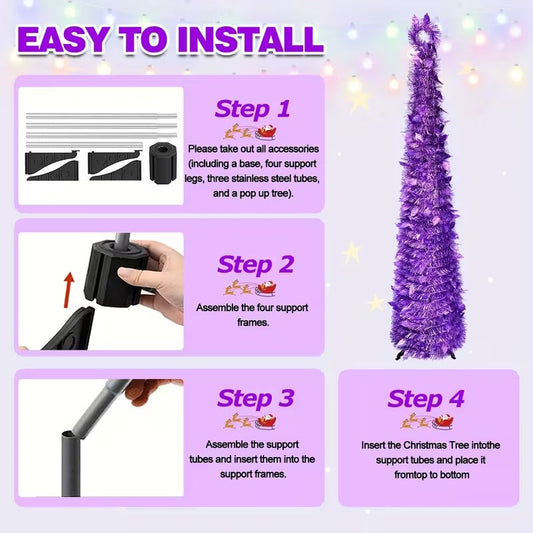 EASY TO INSTALL

Step 1

Please take out all accessories (including a base, four support legs, three stainless steel tubes, and a pop up tree).

Step 2

Assemble the four support frames.

Step 3

Assemble the support tubes and insert them into the support frames.

Step 4

Insert the Christmas Tree intothe support tubes and place it fromtop to bottom