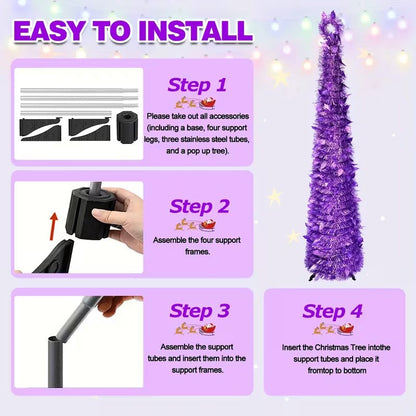 EASY TO INSTALL

Step 1

Please take out all accessories (including a base, four support legs, three stainless steel tubes, and a pop up tree).

Step 2

Assemble the four support frames.

Step 3

Assemble the support tubes and insert them into the support frames.

Step 4

Insert the Christmas Tree intothe support tubes and place it fromtop to bottom