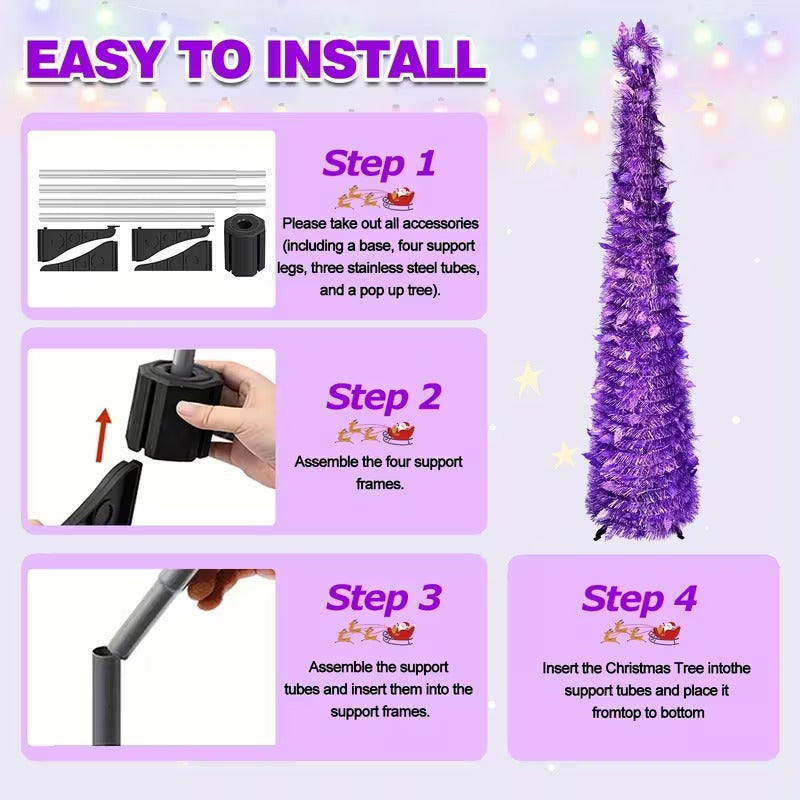 EASY TO INSTALL

Step 1

Please take out all accessories (including a base, four support legs, three stainless steel tubes, and a pop up tree).

Step 2

Assemble the four support frames.

Step 3

Assemble the support tubes and insert them into the support frames.

Step 4

Insert the Christmas Tree intothe support tubes and place it fromtop to bottom