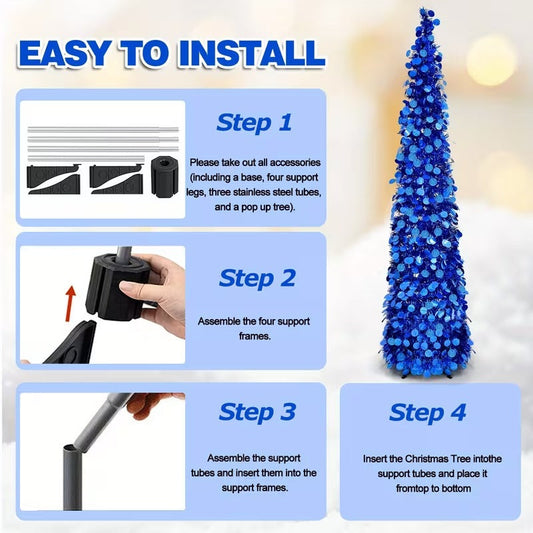 EASY TO INSTALL

Step 1

Please take out all accessories (including a base, four support legs, three stainless steel tubes, and a pop up tree).

Step 2

Assemble the four support frames.

Step 3

Assemble the support tubes and insert them into the support frames.

Step 4

Insert the Christmas Tree intothe support tubes and place it fromtop to bottom