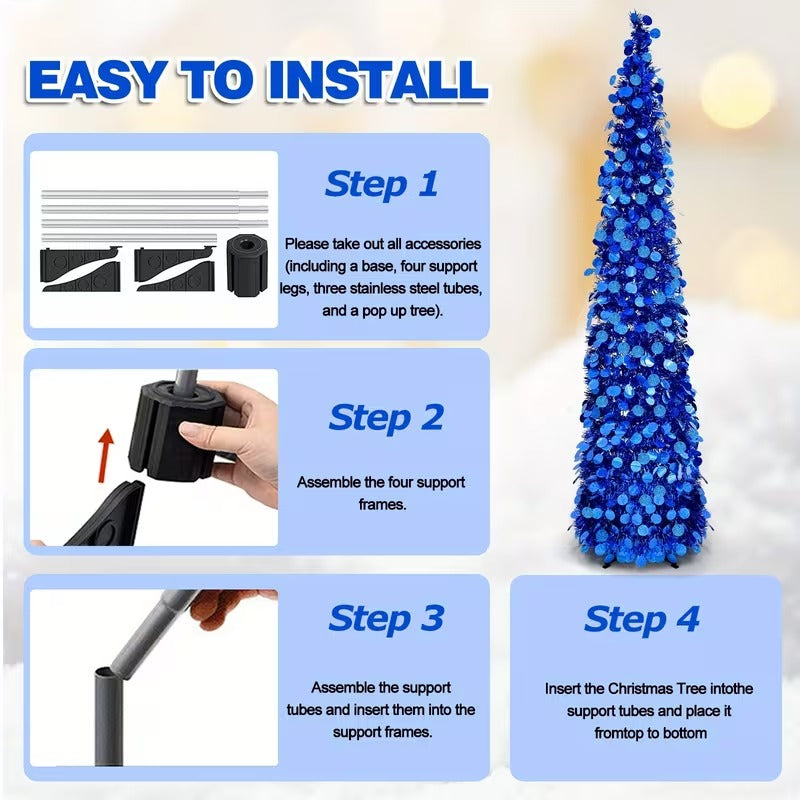 EASY TO INSTALL

Step 1

Please take out all accessories (including a base, four support legs, three stainless steel tubes, and a pop up tree).

Step 2

Assemble the four support frames.

Step 3

Assemble the support tubes and insert them into the support frames.

Step 4

Insert the Christmas Tree intothe support tubes and place it fromtop to bottom