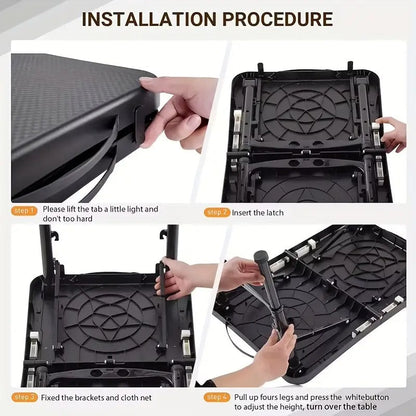 INSTALLATION PROCEDURE

step 1 Please lift the tab a little light and don't too hard

step 2 Insert the latch

step 3 Fixed the brackets and cloth net

step 4 Pull up fours legs and press the whitebutton to adjust the height, turn over the table