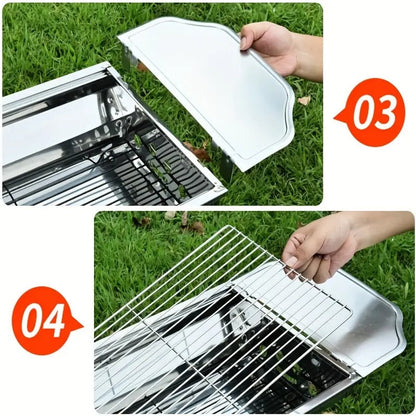 03

04