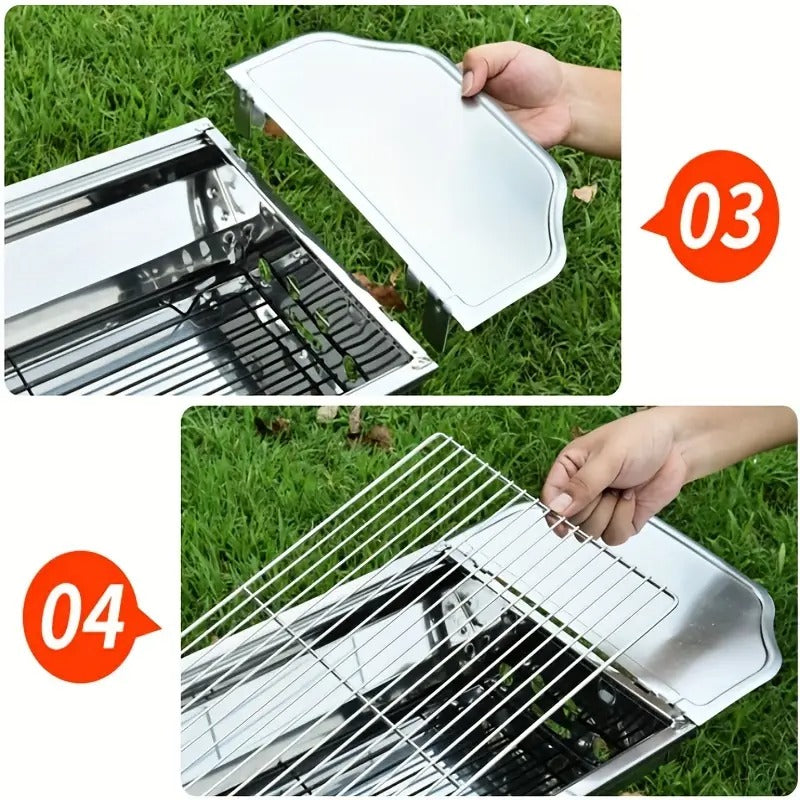 03

04