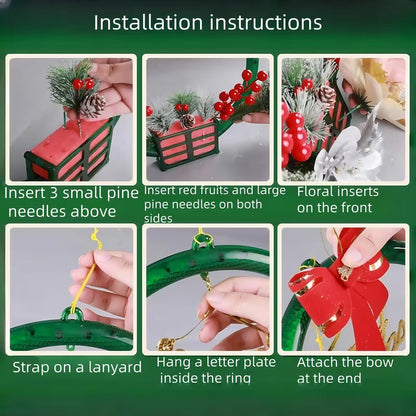 Installation instructions

Insert 3 small pine needles above

Insert red fruits and large pine needles on both sides

Floral inserts on the front

Strap on a lanyard

Hang a letter plate inside the ring

Attach the bow at the end