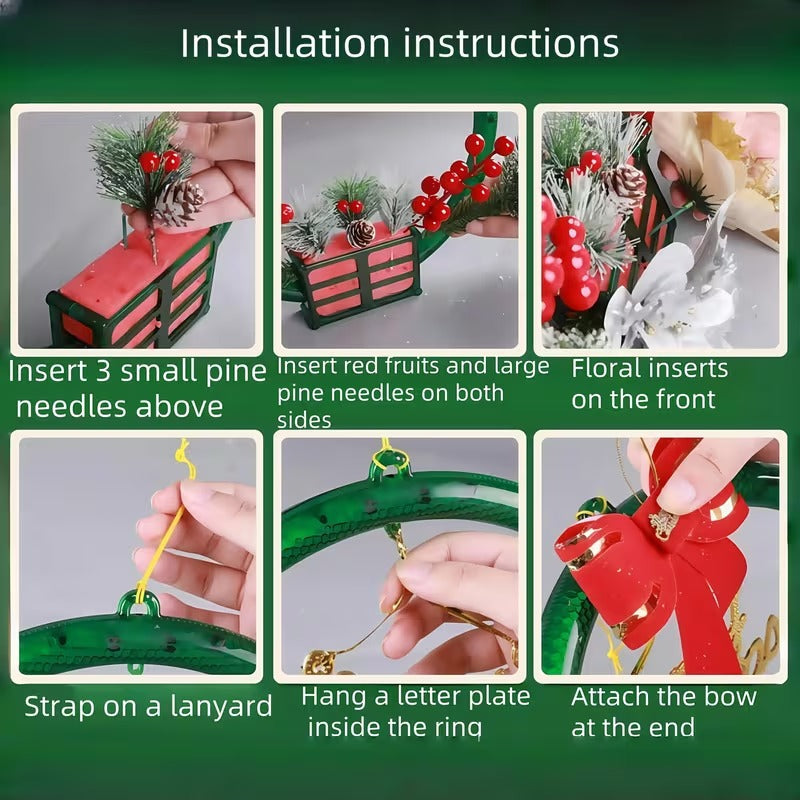 Installation instructions

Insert 3 small pine needles above

Insert red fruits and large pine needles on both sides

Floral inserts on the front

Strap on a lanyard

Hang a letter plate inside the ring

Attach the bow at the end