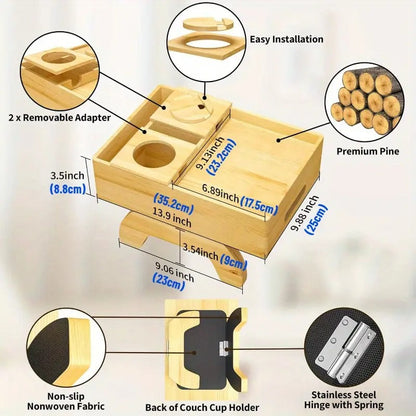 Easy Installation

2 x Removable Adapter

Premium Pine

3.5inch
(8.8cm)

9.13inch
(23.2cm)

6.89inch (17.5cm)

(35.2cm)
13.9 inch

9.88 inch
(25cm)

3.54inch (9cm)

9.06 inch
(23cm)

Non-slip
Nonwoven Fabric

Back of Couch Cup Holder

Stainless Steel
Hinge with Spring