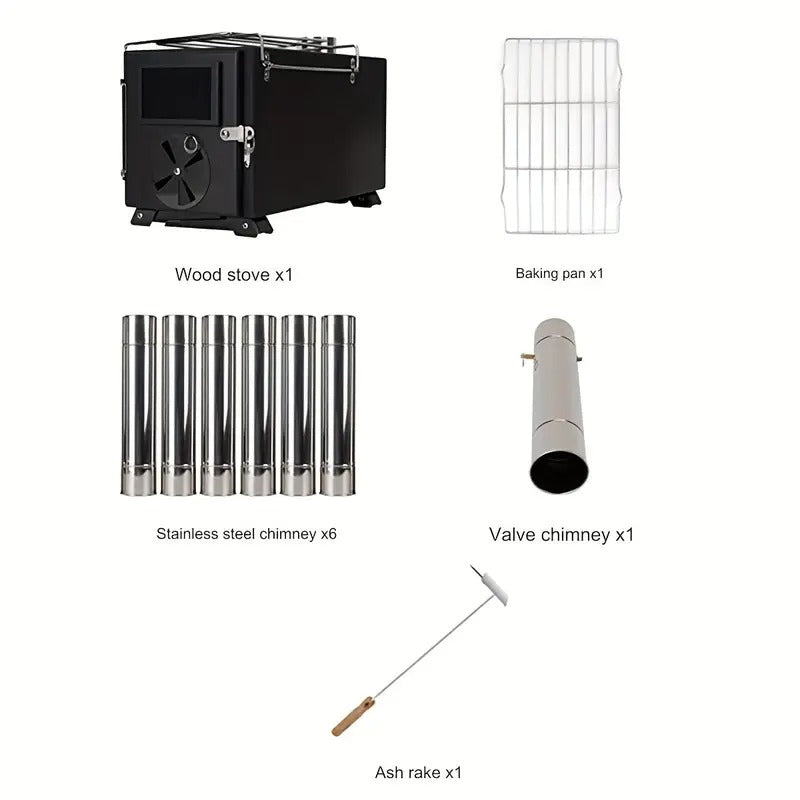 Wood stove x1

Baking pan x1

Stainless steel chimney x6

Valve chimney x1

Ash rake x1