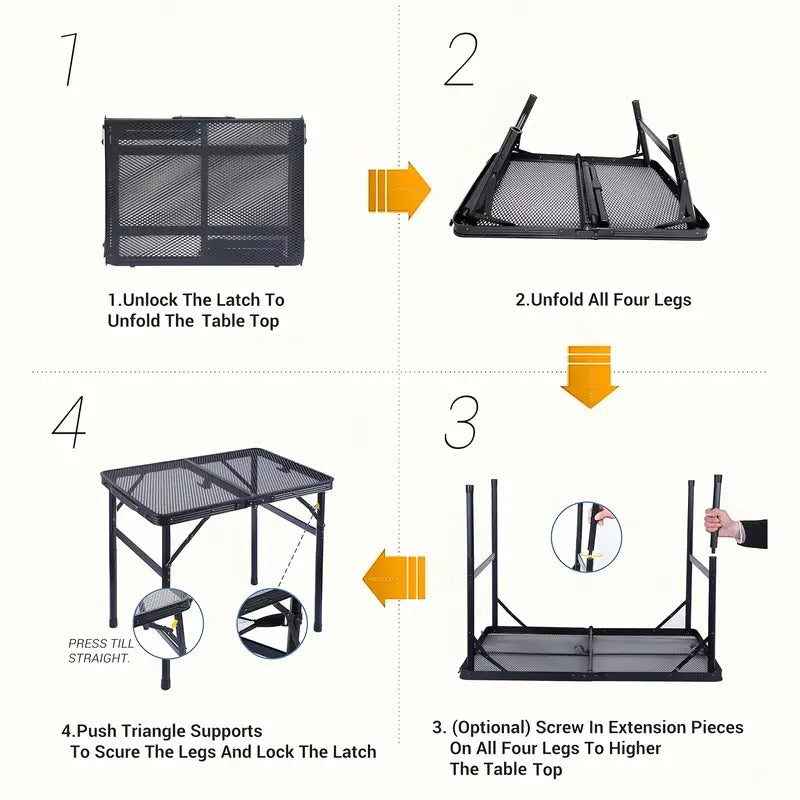 1

1.Unlock The Latch To Unfold The Table Top

2

2.Unfold All Four Legs

4

PRESS TILL STRAIGHT.

4.Push Triangle Supports To Scure The Legs And Lock The Latch

3

3. (Optional) Screw In Extension Pieces On All Four Legs To Higher The Table Top