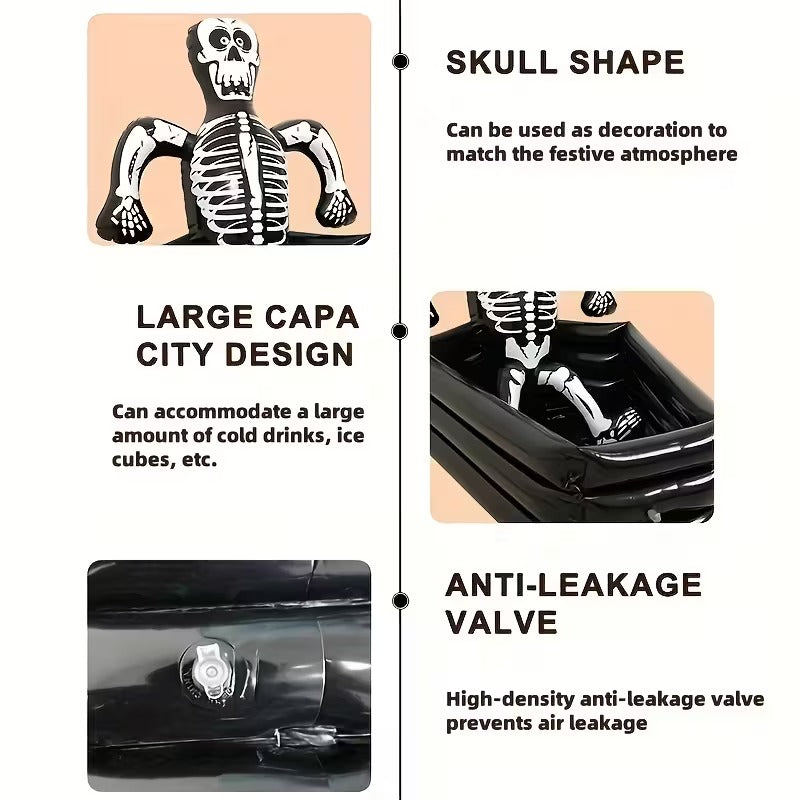 SKULL SHAPE

Can be used as decoration to match the festive atmosphere

LARGE CAPA CITY DESIGN

Can accommodate a large amount of cold drinks, ice cubes, etc.

ANTI-LEAKAGE VALVE

High-density anti-leakage valve prevents air leakage