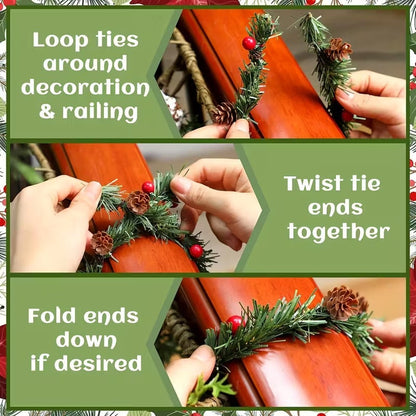 Loop ties around decoration & railing

Twist tie ends together

Fold ends down if desired