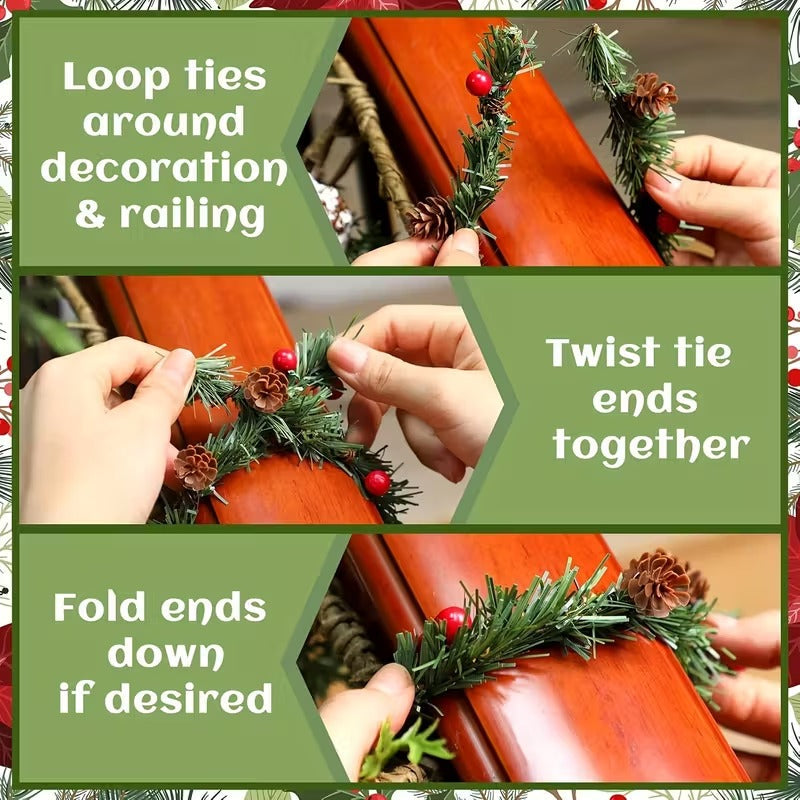 Loop ties around decoration & railing

Twist tie ends together

Fold ends down if desired