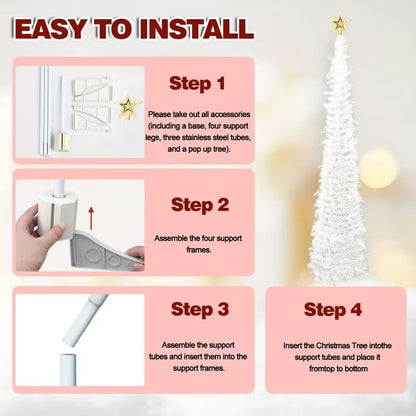 EASY TO INSTALL

Step 1

Please take out all accessories (including a base, four support legs, three stainless steel tubes, and a pop up tree).

Step 2

Assemble the four support frames.

Step 3

Assemble the support tubes and insert them into the support frames.

Step 4

Insert the Christmas Tree intothe support tubes and place it fromtop to bottom