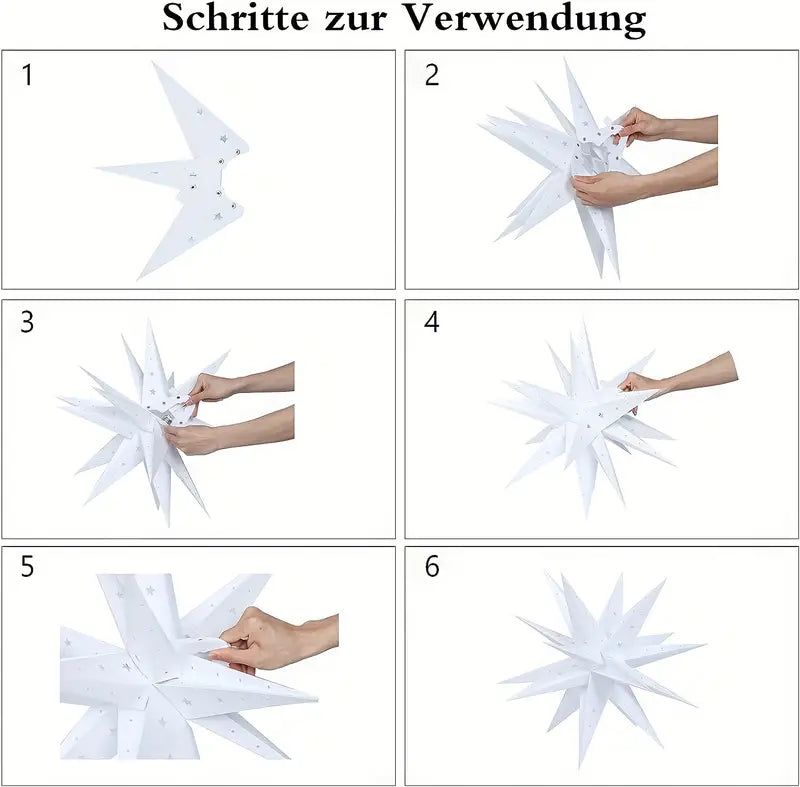 Schritte zur Verwendung

1

2

3

4

5

6