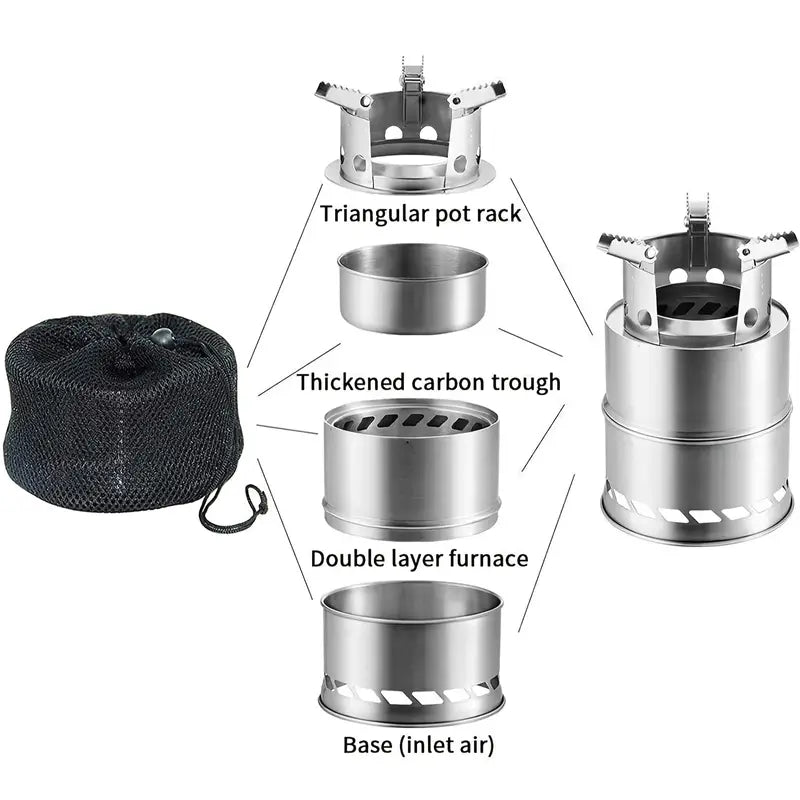 Triangular pot rack

Thickened carbon trough

Double layer furnace

Base (inlet air)