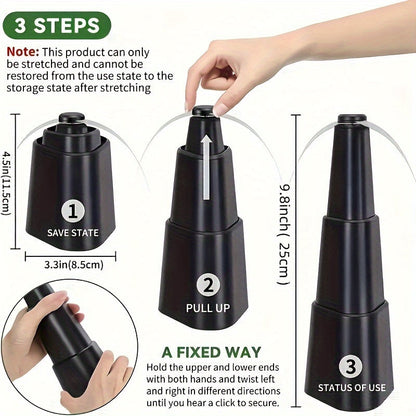 3 STEPS

Note: This product can only be stretched and cannot be restored from the use state to the storage state after stretching

4.5in(11.5cm)

1
SAVE STATE

3.3in(8.5cm)

2
PULL UP

9.8inch( 25cm )

3
STATUS OF USE

A FIXED WAY
Hold the upper and lower ends with both hands and twist left and right in different directions until you hear a click to secure.