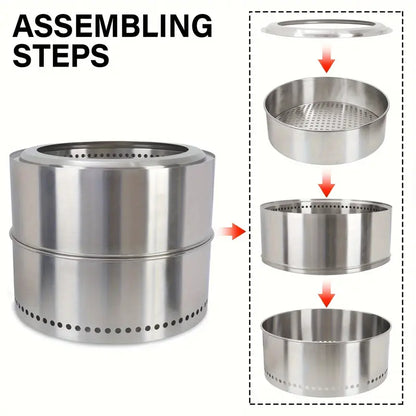 ASSEMBLING STEPS