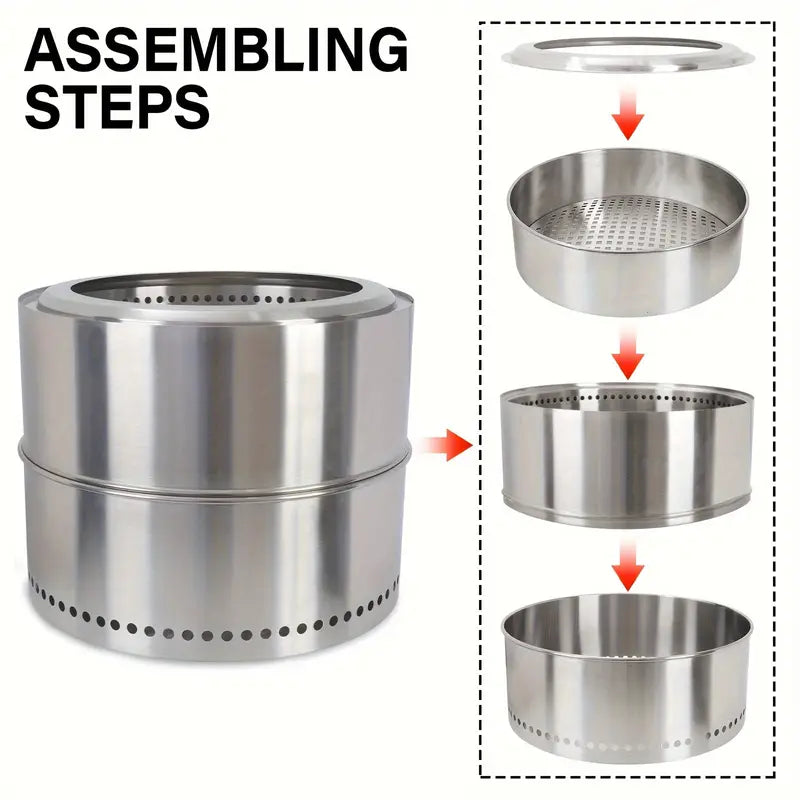 ASSEMBLING STEPS