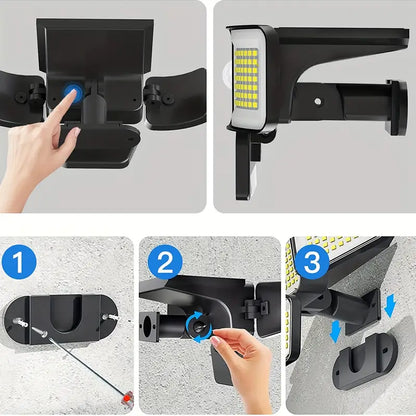 1

2

3