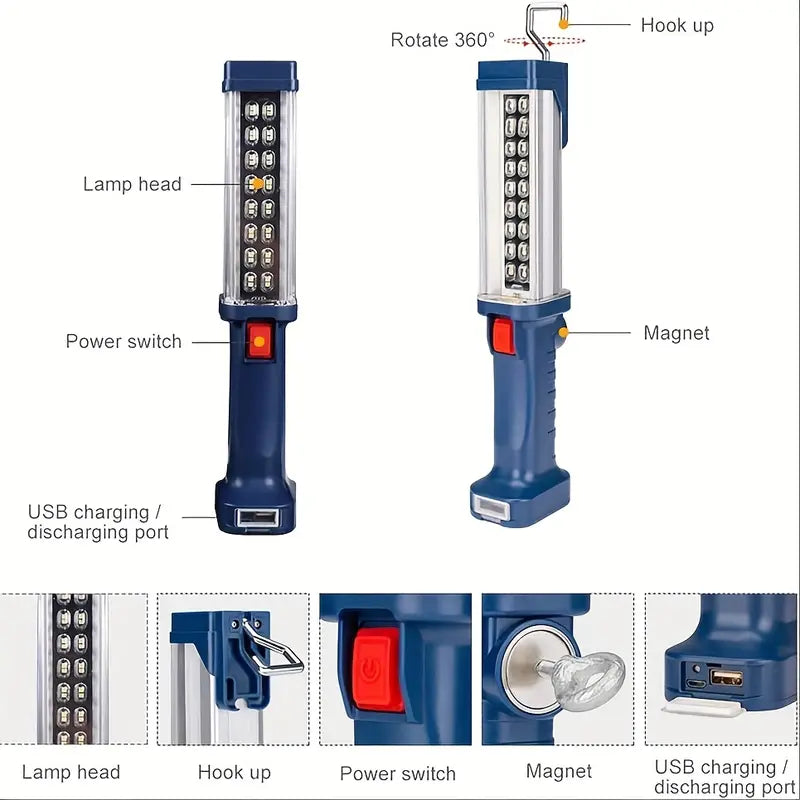 Rotate 360°

Hook up

Lamp head

Power switch

Magnet

USB charging / discharging port

Lamp head

Hook up

Power switch

Magnet

USB charging / discharging port