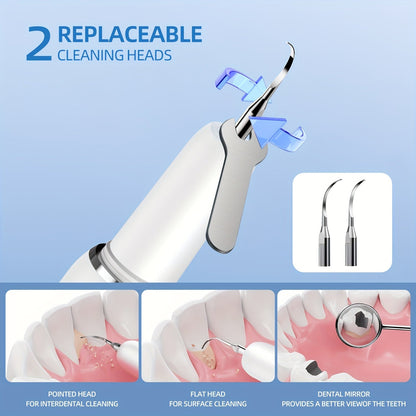 2 REPLACEABLE CLEANING HEADS

POINTED HEAD
FOR INTERDENTAL CLEANING

FLAT HEAD
FOR SURFACE CLEANING

DENTAL MIRROR
PROVIDES A BETTER VIEWOF THE TEETH