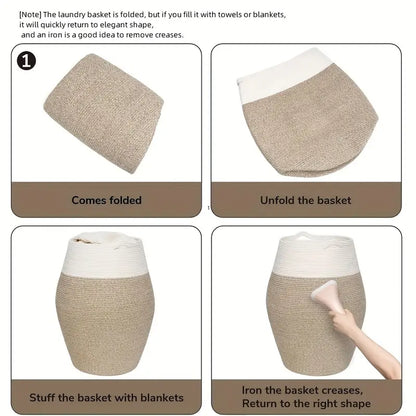 [Note] The laundry basket is folded, but if you fill it with towels or blankets, it will quickly return to elegant shape, and an iron is a good idea to remove creases.

1

Comes folded

Unfold the basket

Stuff the basket with blankets

Iron the basket creases, Return to the right shape