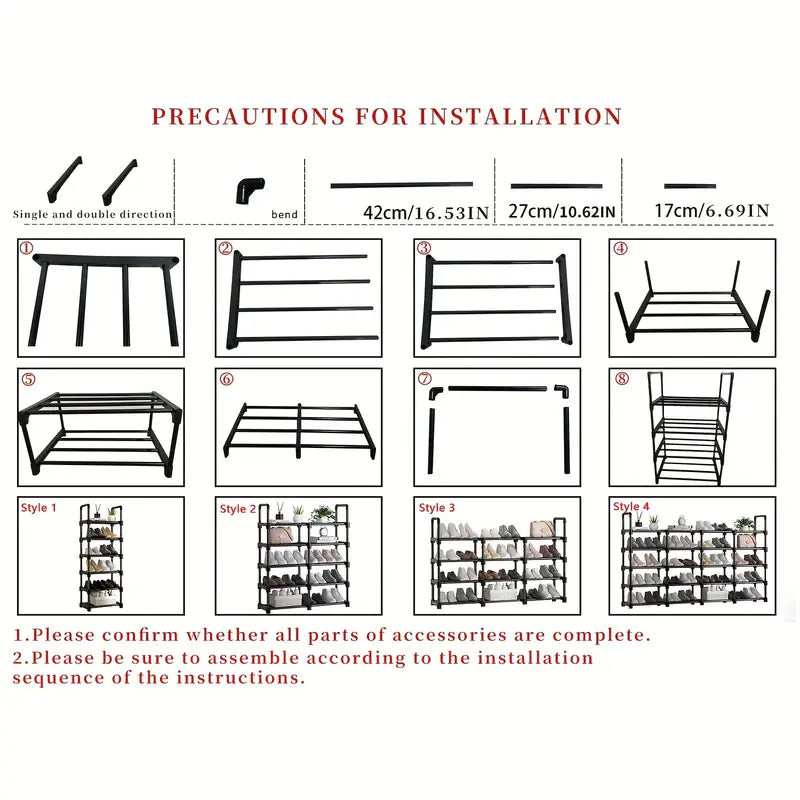 PRECAUTIONS FOR INSTALLATION

Single and double direction

bend

42cm/16.53IN

27cm/10.62IN

17cm/6.69IN

①

②

③

④

⑤

⑥

⑦

⑧

Style 1

Style 2

Style 3

Style 4

1.Please confirm whether all parts of accessories are complete.

2.Please be sure to assemble according to the installation sequence of the instructions.