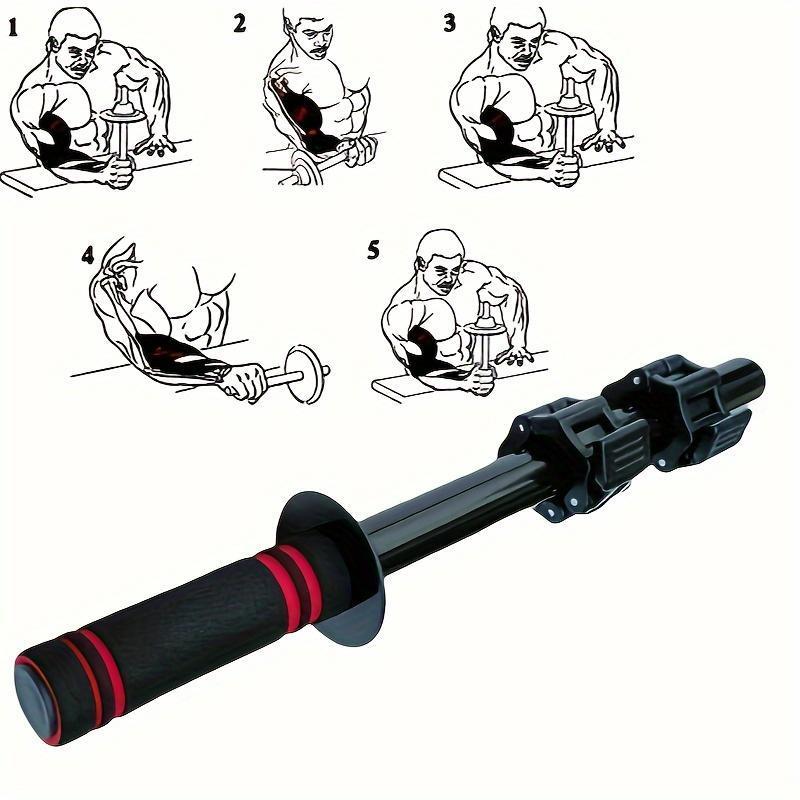 1

2

3

4

5