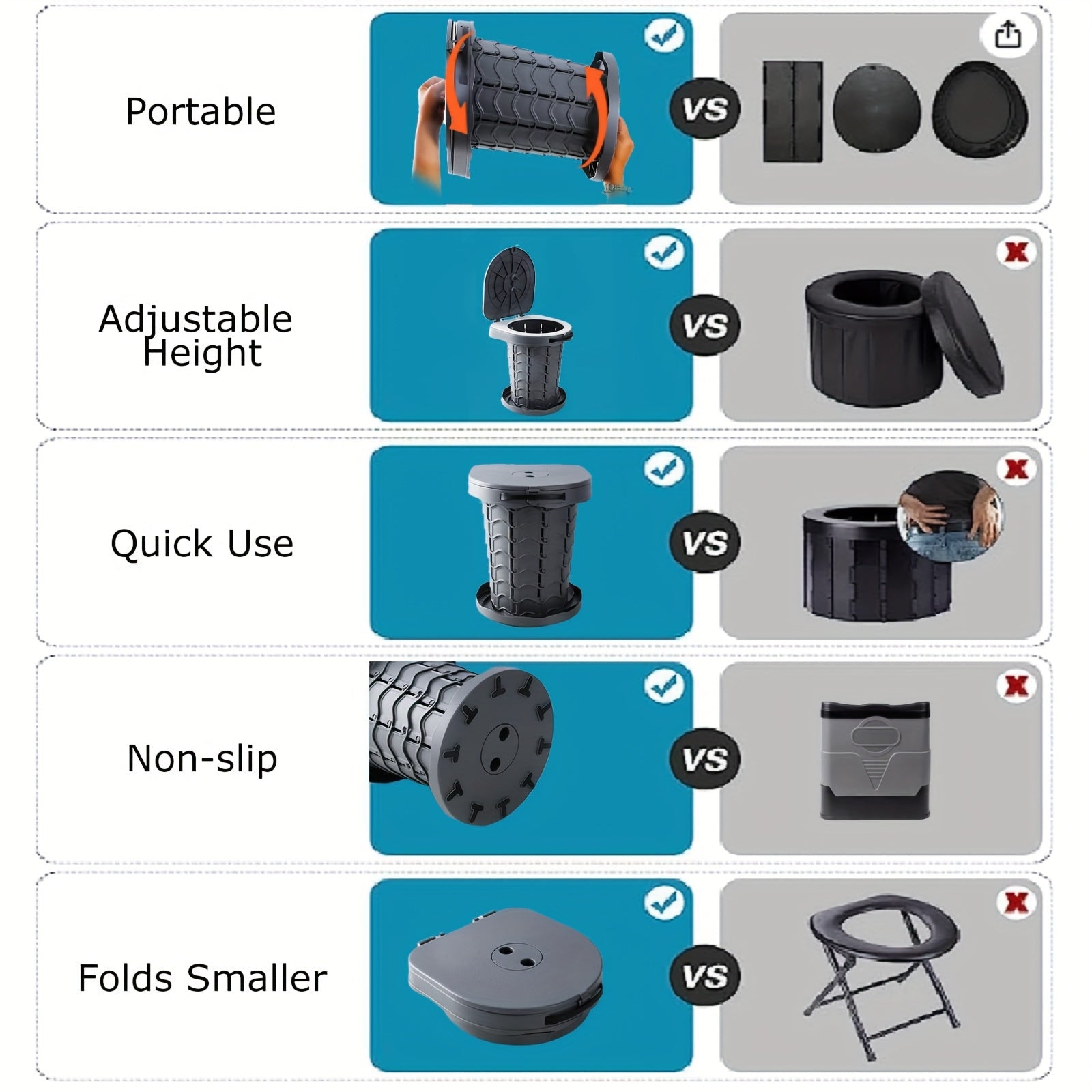 Portable

VS

Adjustable Height

VS

Quick Use

VS

Non-slip

VS

Folds Smaller

VS