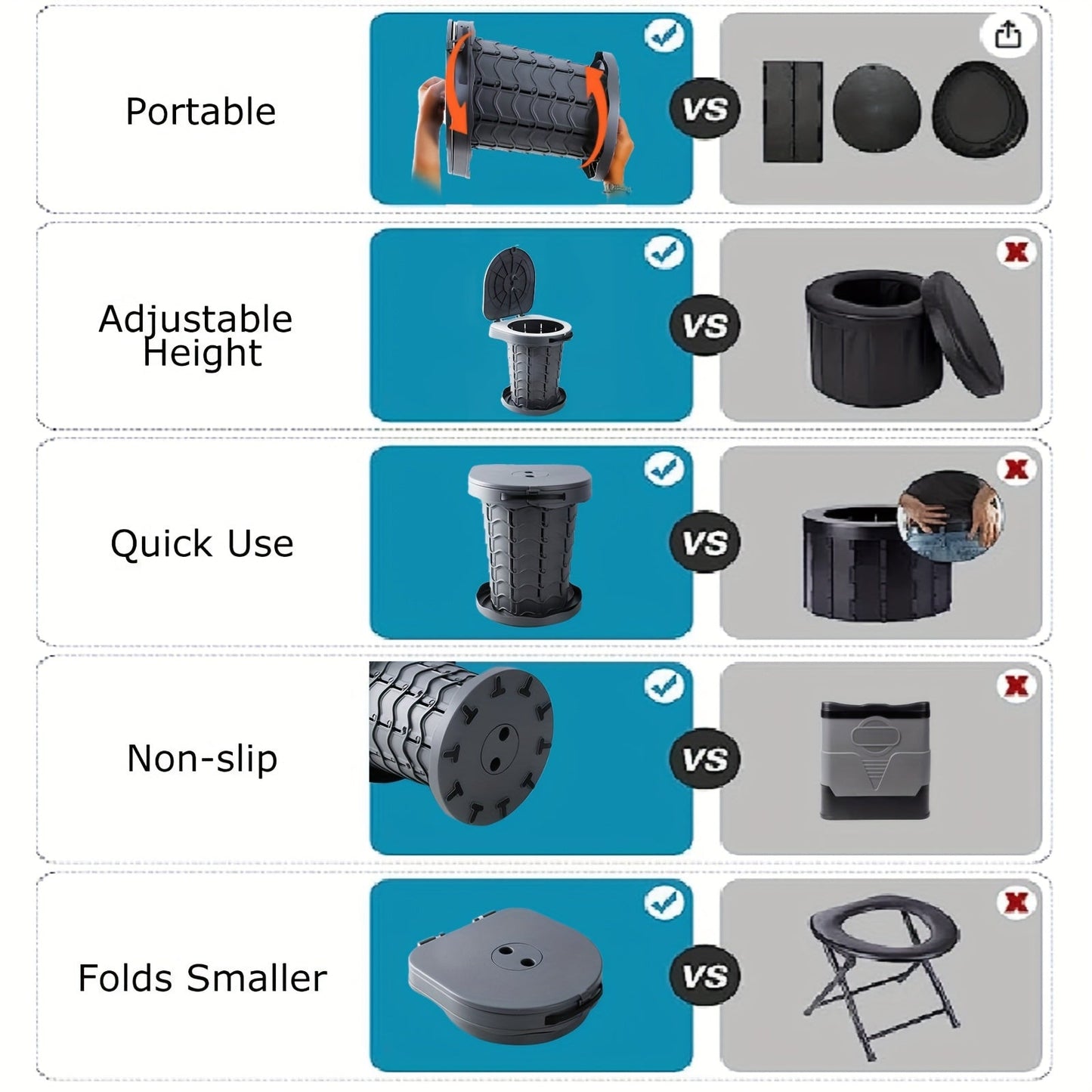 Portable

VS

Adjustable Height

VS

Quick Use

VS

Non-slip

VS

Folds Smaller

VS