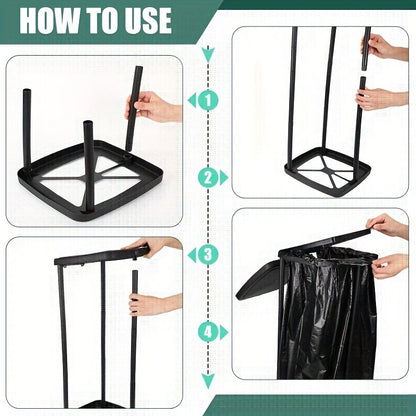 HOW TO USE

1

2

3

4