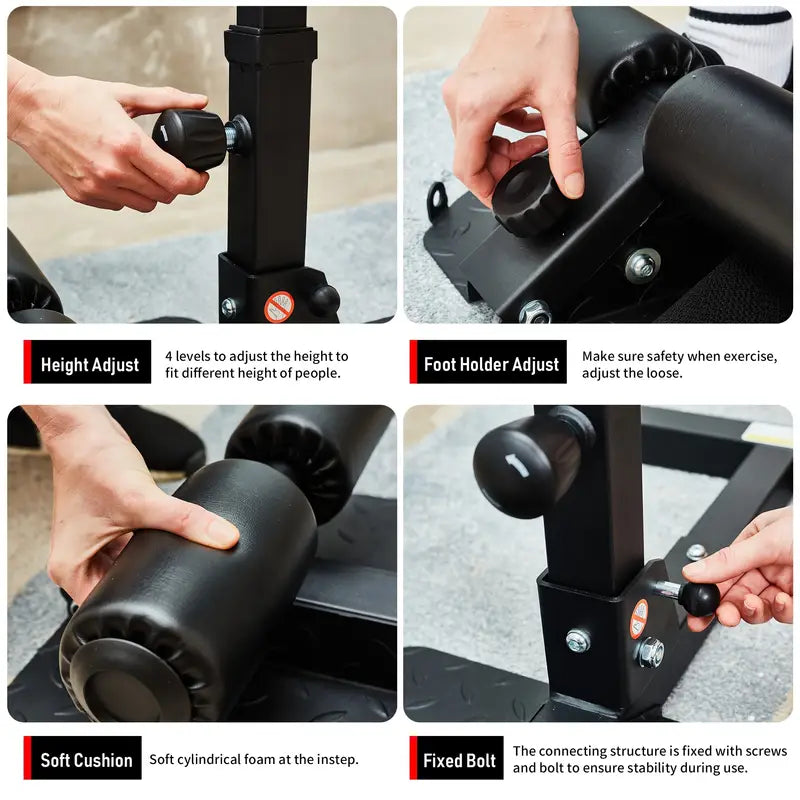 Height Adjust

4 levels to adjust the height to fit different height of people.

Foot Holder Adjust

Make sure safety when exercise, adjust the loose.

Soft Cushion

Soft cylindrical foam at the instep.

Fixed Bolt

The connecting structure is fixed with screws and bolt to ensure stability during use.