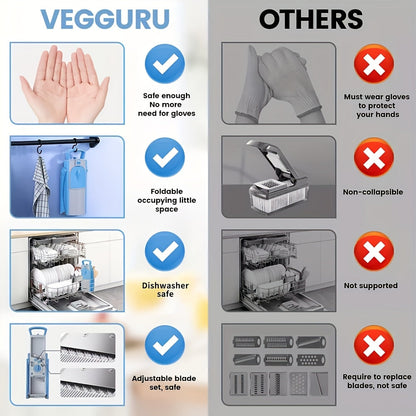 VEGGURU

Safe enough No more need for gloves

Foldable occupying little space

Dishwasher safe

Adjustable blade set, safe

OTHERS

Must wear gloves to protect your hands

Non-collapsible

Not supported

Require to replace blades, not safe