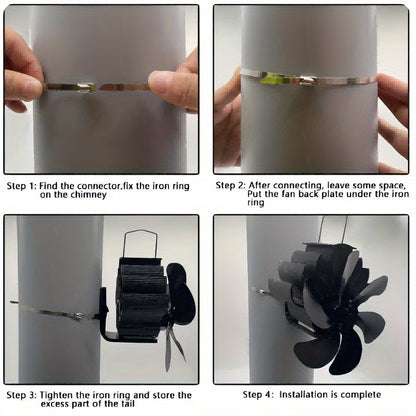 Step 1: Find the connector,fix the iron ring on the chimney

Step 2: After connecting, leave some space, Put the fan back plate under the iron ring

Step 3: Tighten the iron ring and store the excess part of the tail

Step 4: Installation is complete