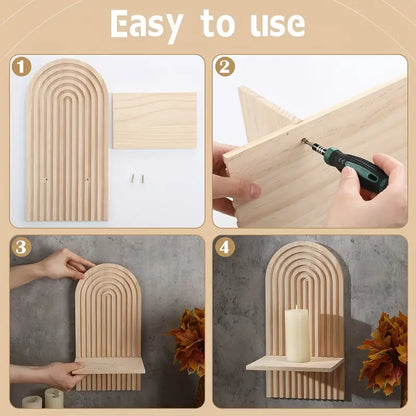 Easy to use

1

2

3

4