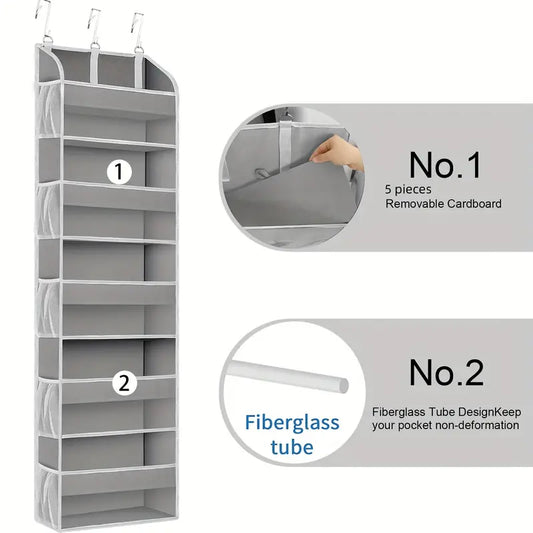 1

2

No.1
5 pieces
Removable Cardboard

Fiberglass tube

No.2
Fiberglass Tube DesignKeep your pocket non-deformation